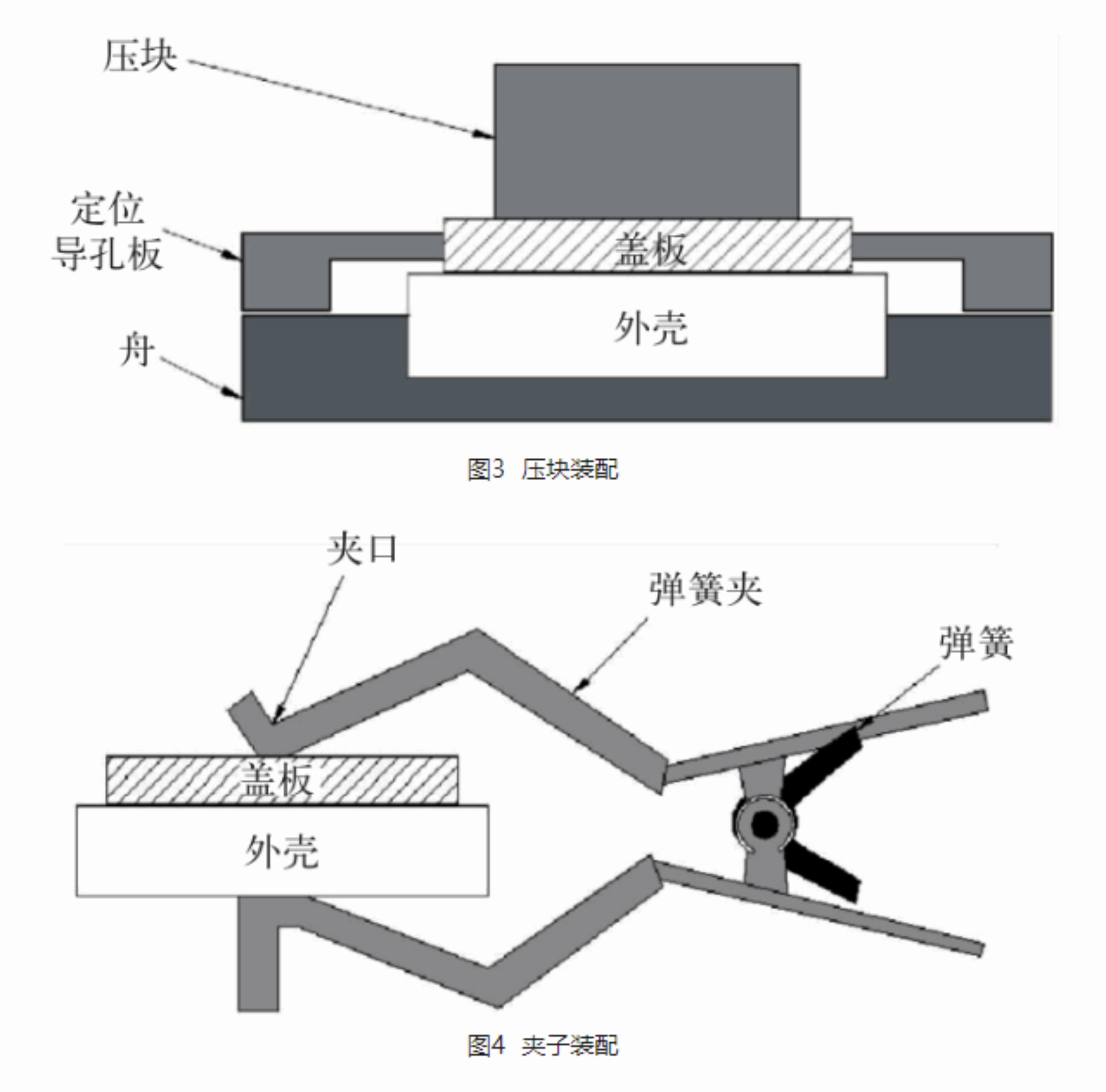 压块
定位导孔板
盖板
外壳
舟

图3 压块装配

夹口
弹簧夹
弹簧
盖板
外壳

图4 夹子装配